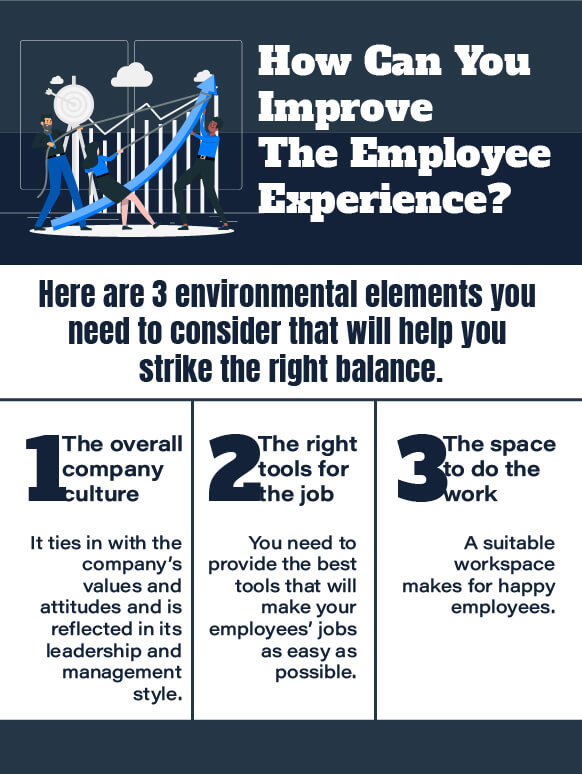 How Can You Improve The Employee Experience?

Here are 3 environmental elements you need to consider that will help you strike the right balance.

1 The overall company culture

It ties in with the company's values and attitudes and is reflected in its leadership and management style.

2 The right tools for the job

You need to provide the best tools that will make your employees' jobs as easy as possible.

3 The space to do the work

A suitable workspace makes for happy employees.